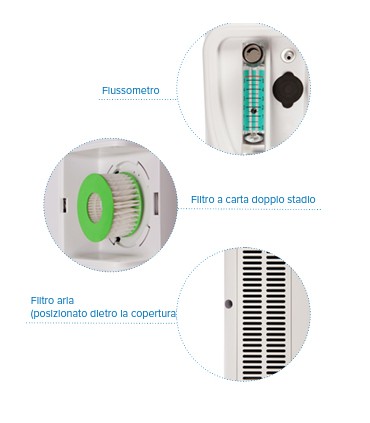 Flussometro

Filtro a carta doppio stadio

Filtro aria
(posizionato dietro la copertura